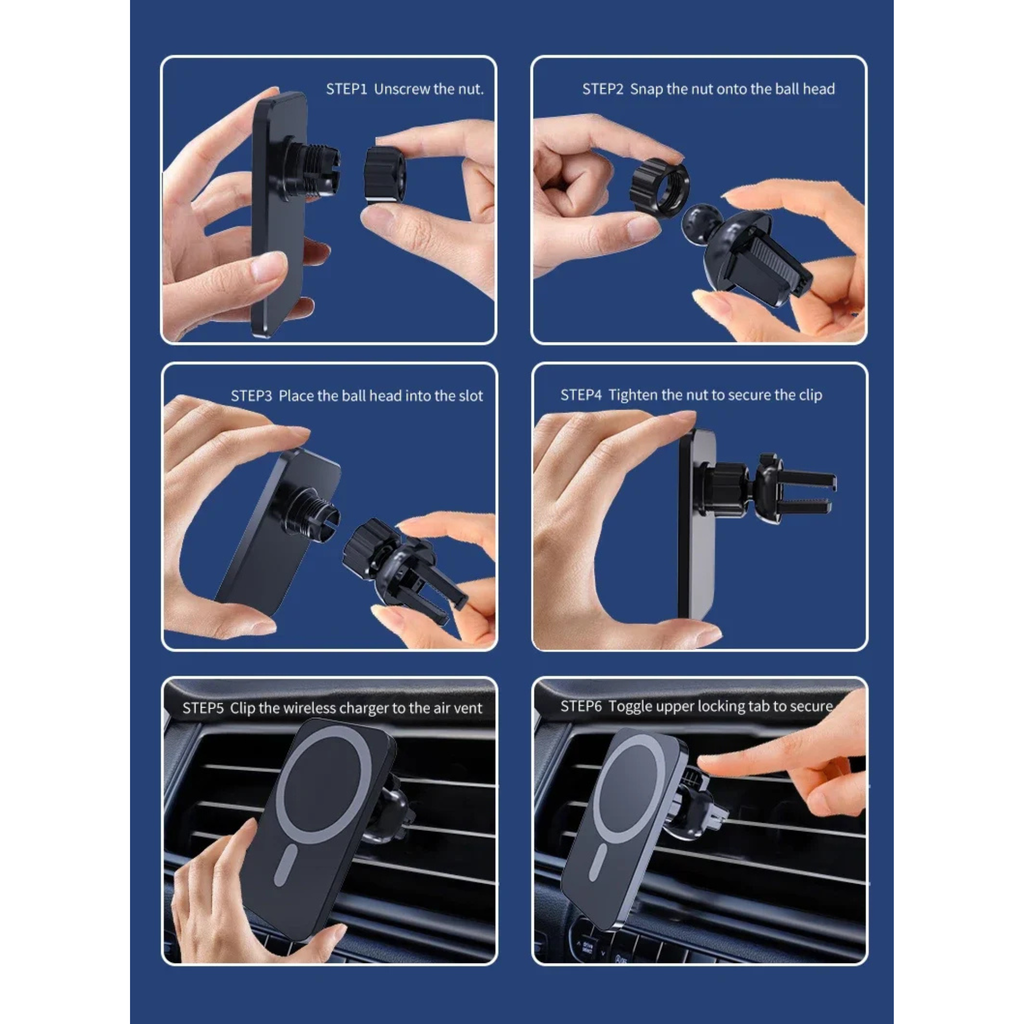 STEP1 Unscrew the nut.

STEP2 Snap the nut onto the ball head

STEP3 Place the ball head into the slot

STEP4 Tighten the nut to secure the clip

STEP5 Clip the wireless charger to the air vent

STEP6 Toggle upper locking tab to secure